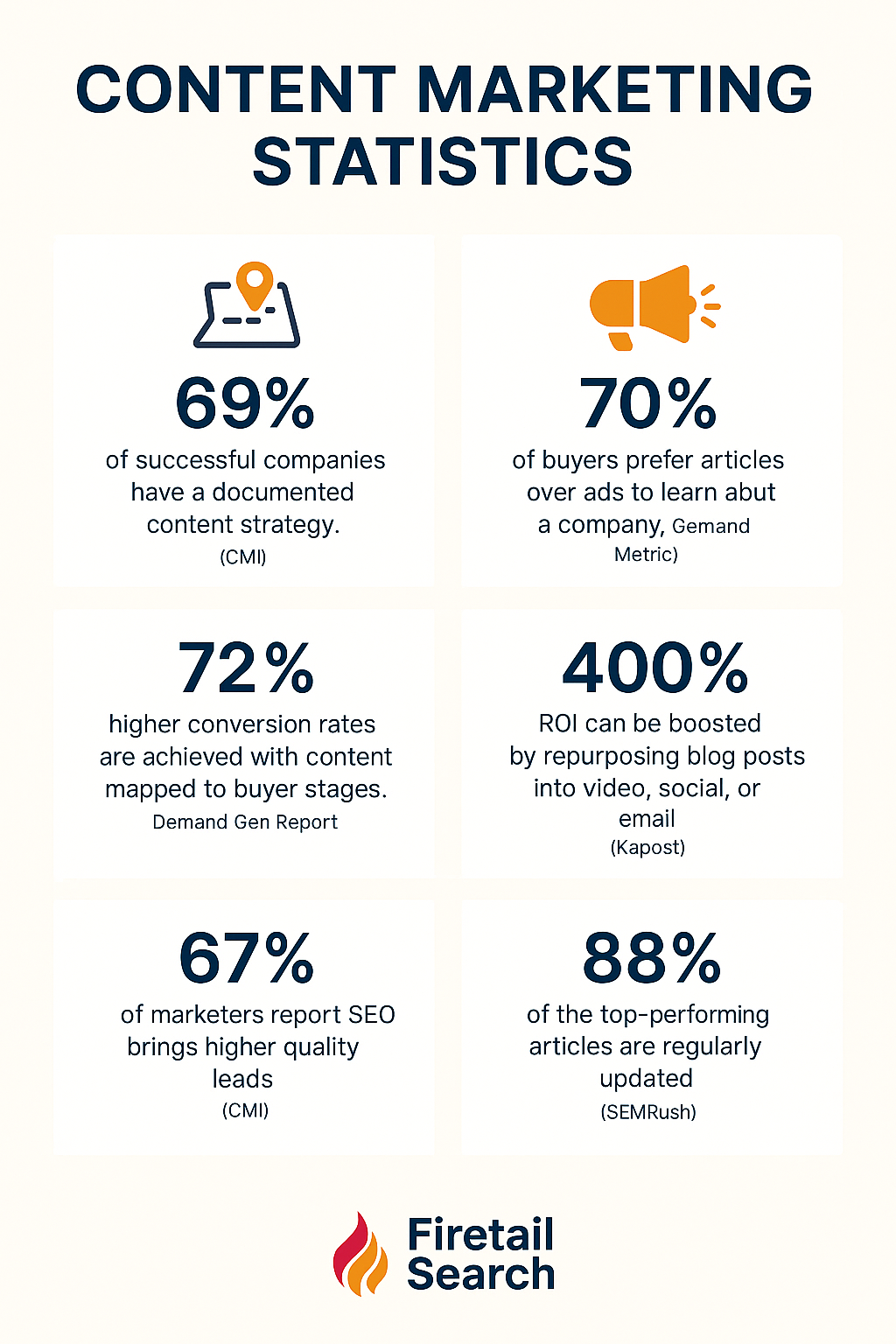 CONTENT MARKETING STATISTICS

69%
of successful companies have a documented content strategy.
(CMI)

70%
of buyers prefer articles over ads to learn abut a company, Gemand Metric)

72%
higher conversion rates are achieved with content mapped to buyer stages.
Demand Gen Report

400%
ROI can be boosted by repurposing blog posts into video, social, or email
(Kapost)

67%
of marketers report SEO brings higher quality leads
(CMI)

88%
of the top-performing articles are regularly updated
(SEMRush)

Firetail Search